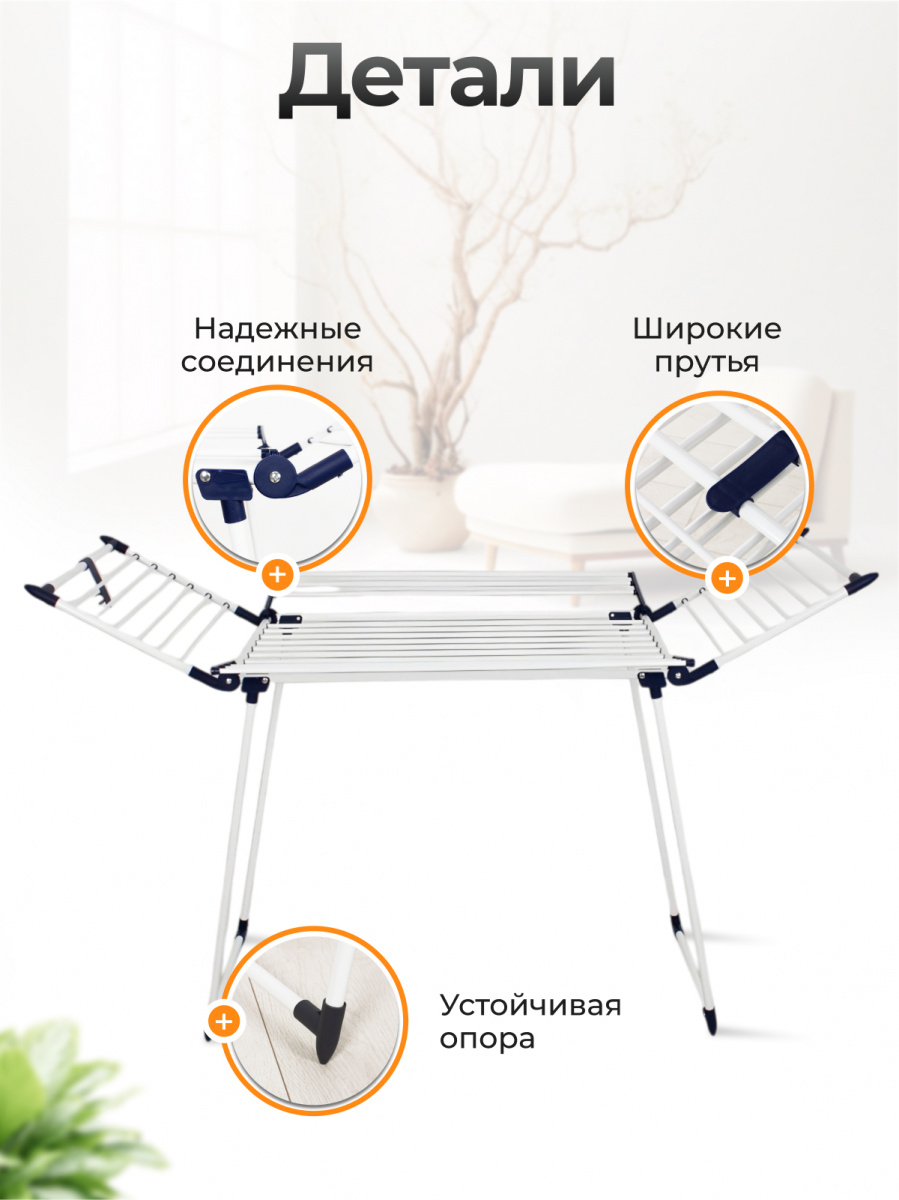 Детали

Надежные соединения

Широкие прутья

Устойчивая опора